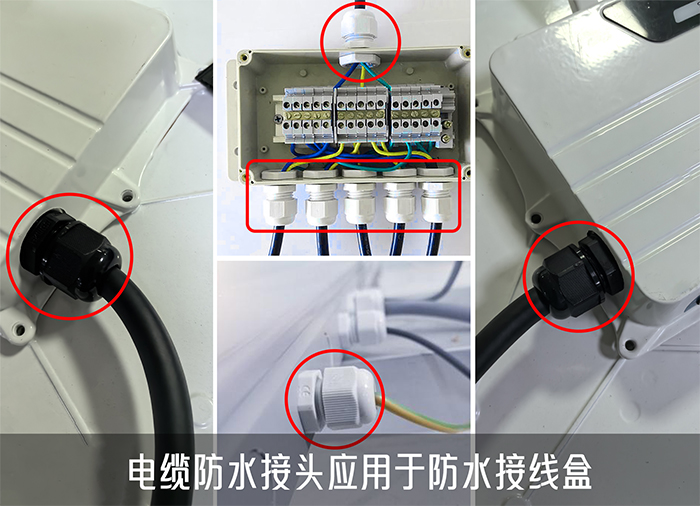 电缆防水接头应用于防水接线盒